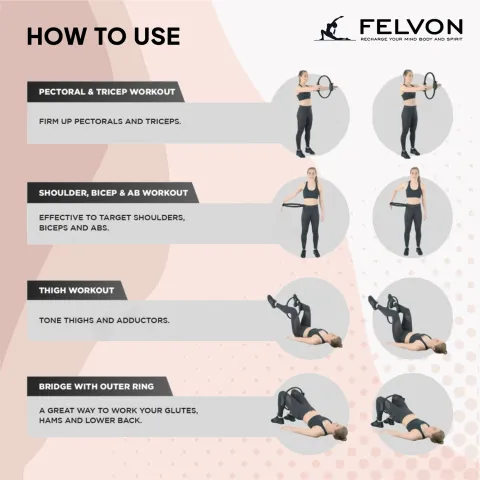 HOW TO USE

FELVON
RECHARGE YOUR MIND BODY AND SPIRIT

PECTORAL & TRICEP WORKOUT

FIRM UP PECTORALS AND TRICEPS.

SHOULDER, BICEP & AB WORKOUT

EFFECTIVE TO TARGET SHOULDERS, BICEPS AND ABS.

THIGH WORKOUT

TONE THIGHS AND ADDUCTORS.

BRIDGE WITH OUTER RING

A GREAT WAY TO WORK YOUR GLUTES, HAMS AND LOWER BACK.