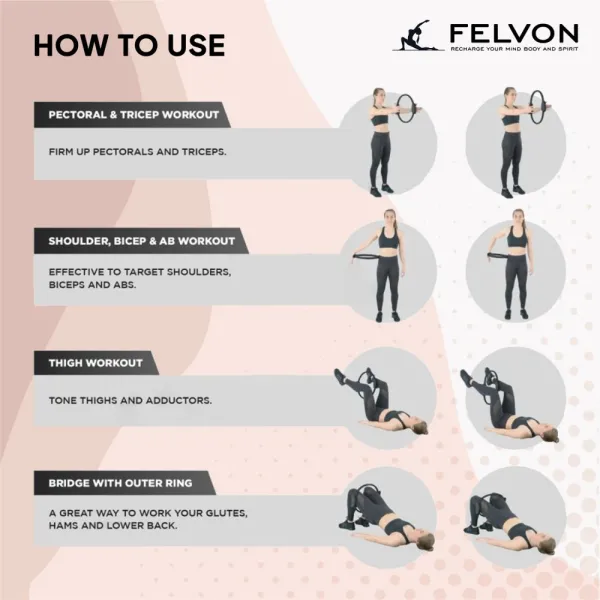 HOW TO USE

FELVON
RECHARGE YOUR MIND BODY AND SPIRIT

PECTORAL & TRICEP WORKOUT

FIRM UP PECTORALS AND TRICEPS.

SHOULDER, BICEP & AB WORKOUT

EFFECTIVE TO TARGET SHOULDERS, BICEPS AND ABS.

THIGH WORKOUT

TONE THIGHS AND ADDUCTORS.

BRIDGE WITH OUTER RING

A GREAT WAY TO WORK YOUR GLUTES, HAMS AND LOWER BACK.